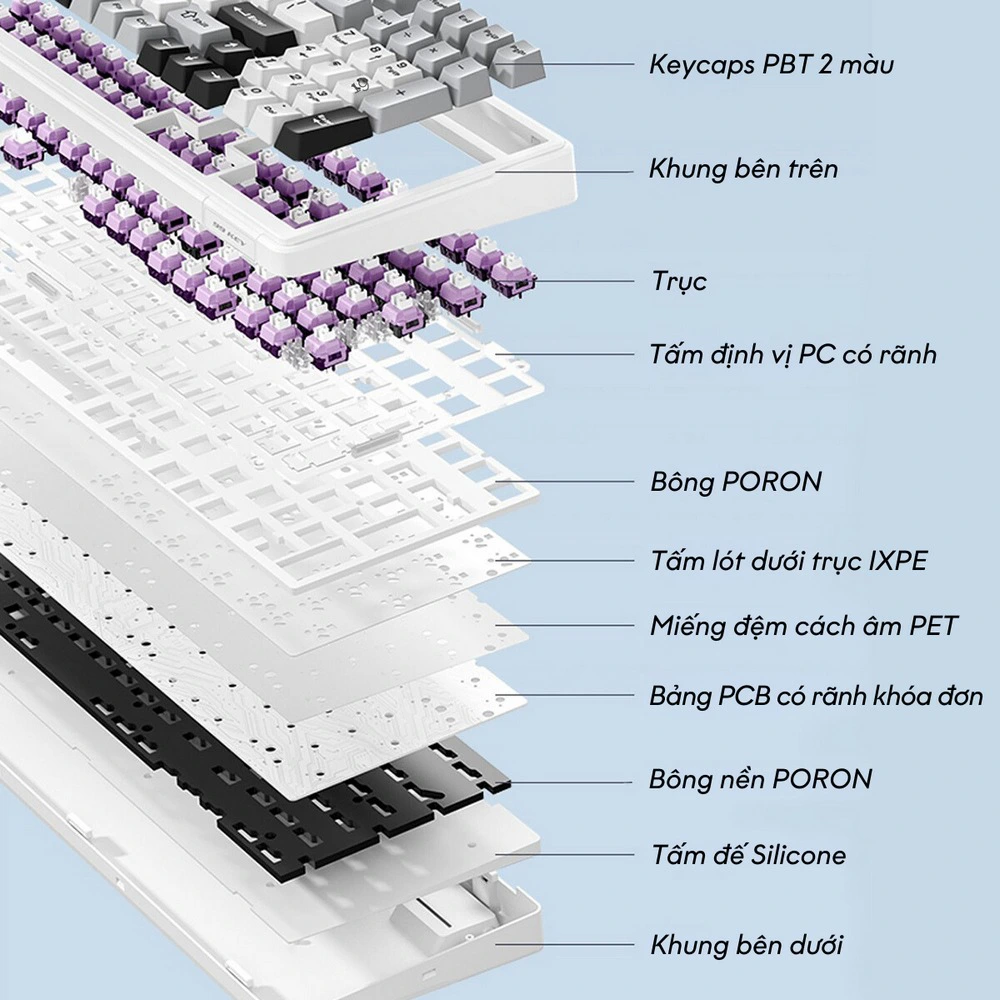 Keycaps PBT 2 màu

Khung bên trên

Trục

Tấm định vị PC có rãnh

Bông PORON

Tấm lót dưới trục IXPE

Miếng đệm cách âm PET

Bảng PCB có rãnh khóa đơn

Bông nền PORON

Tấm đế Silicone

Khung bên dưới